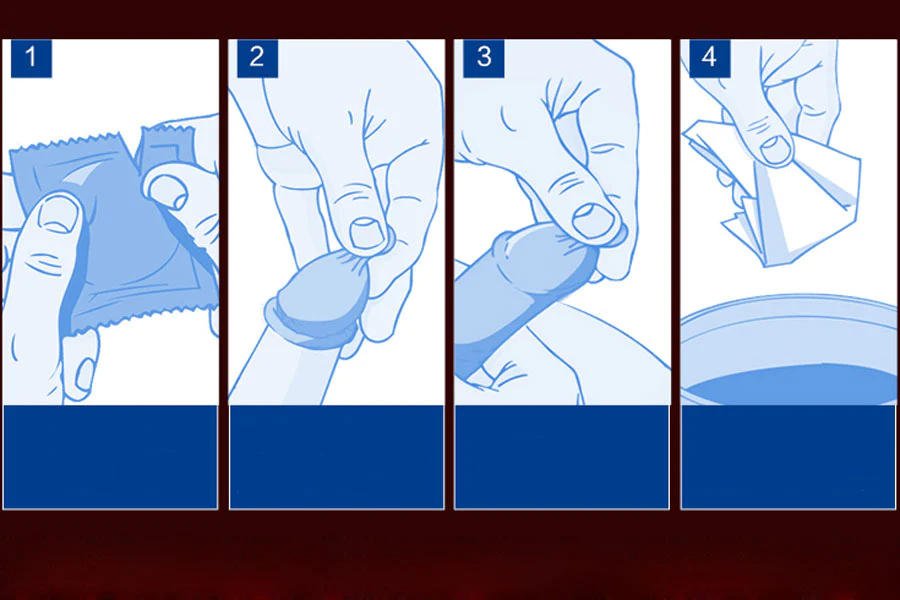 1

2

3

4